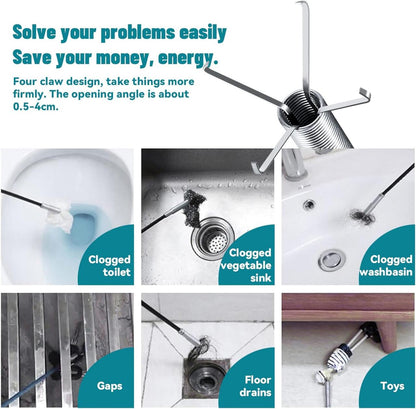 Solve your problems easily
Save your money, energy.

Four claw design, take things more firmly. The opening angle is about 0.5-4cm.

Clogged toilet

Clogged vegetable sink

Clogged washbasin

Gaps

Floor drains

Toys